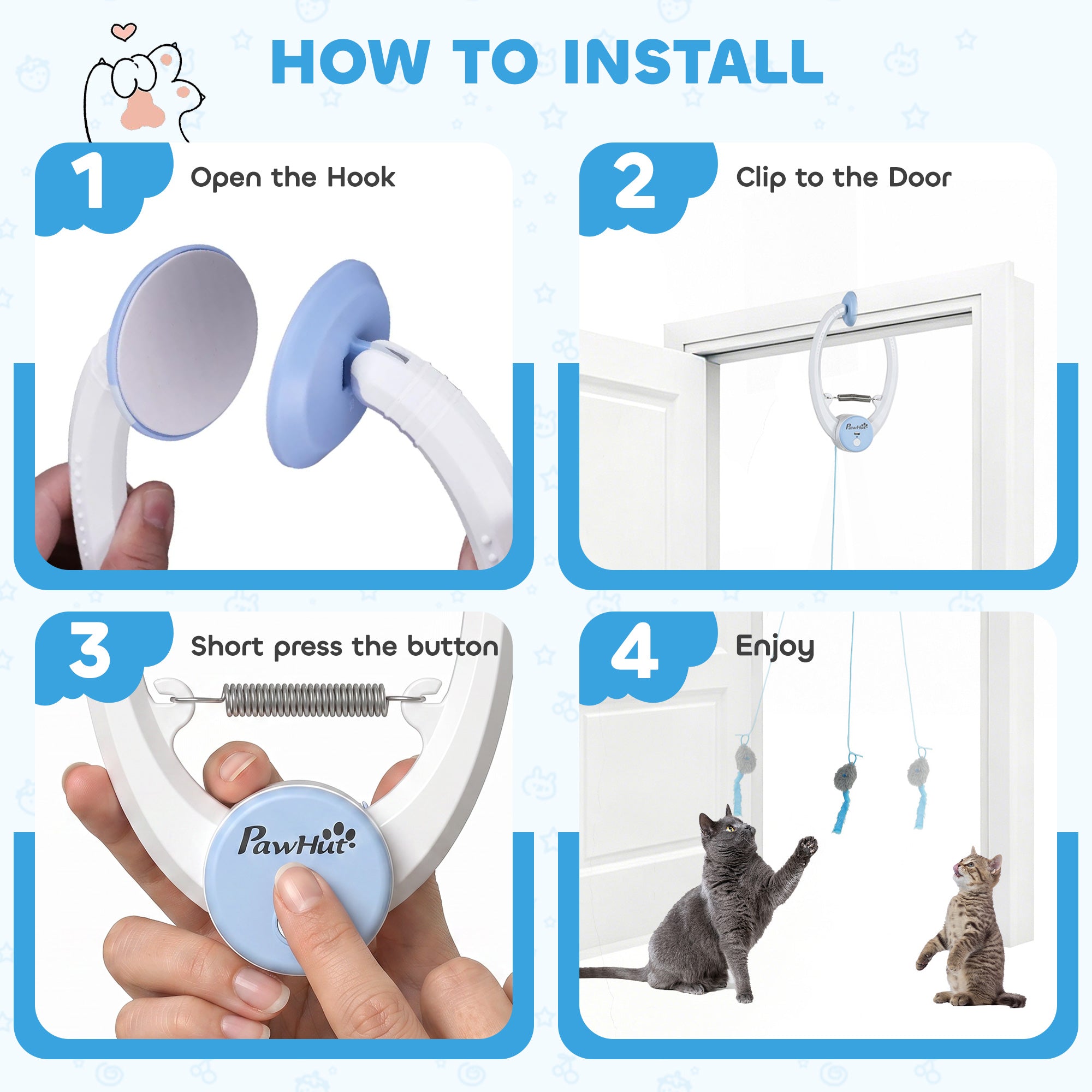 HOW TO INSTALL

1 Open the Hook

2 Clip to the Door

PawHut

3 Short press the button

PawHut

4 Enjoy